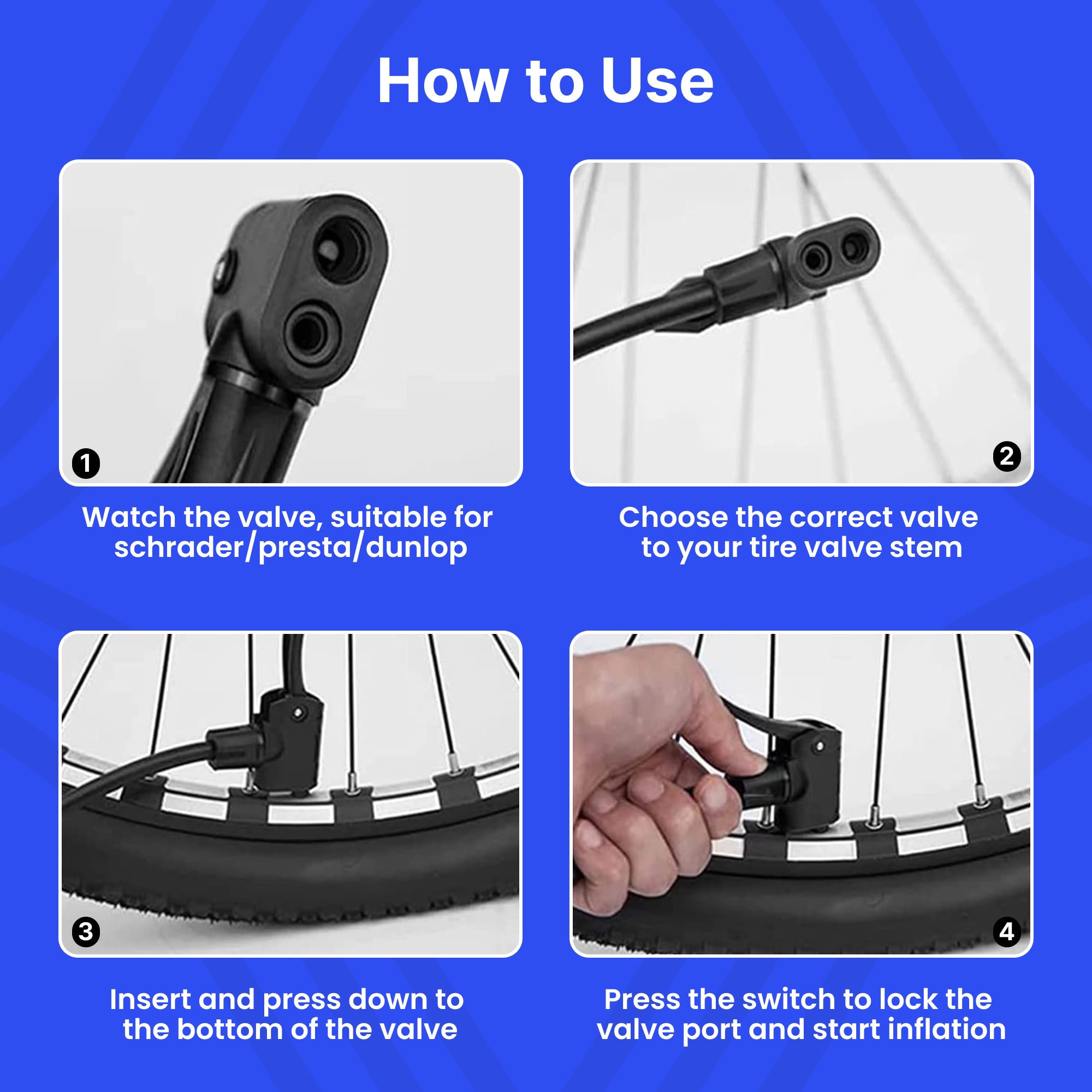 How to Use

1

Watch the valve, suitable for schrader/presta/dunlop

2

Choose the correct valve to your tire valve stem

3

Insert and press down to the bottom of the valve

4

Press the switch to lock the valve port and start inflation