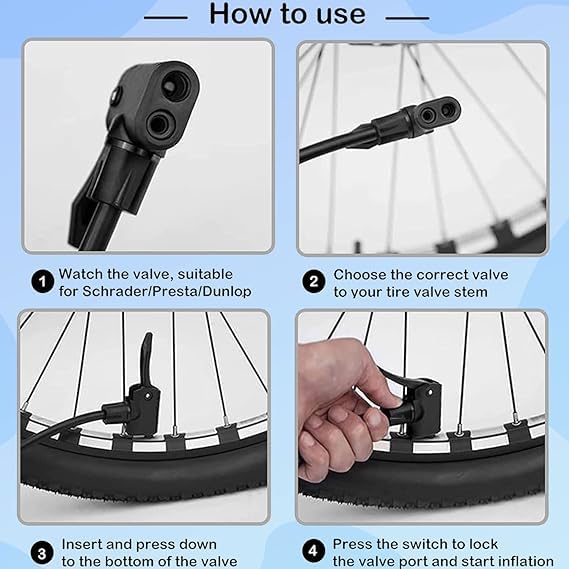 How to use

1 Watch the valve, suitable for Schrader/Presta/Dunlop

2 Choose the correct valve to your tire valve stem

3 Insert and press down to the bottom of the valve

4 Press the switch to lock the valve port and start inflation