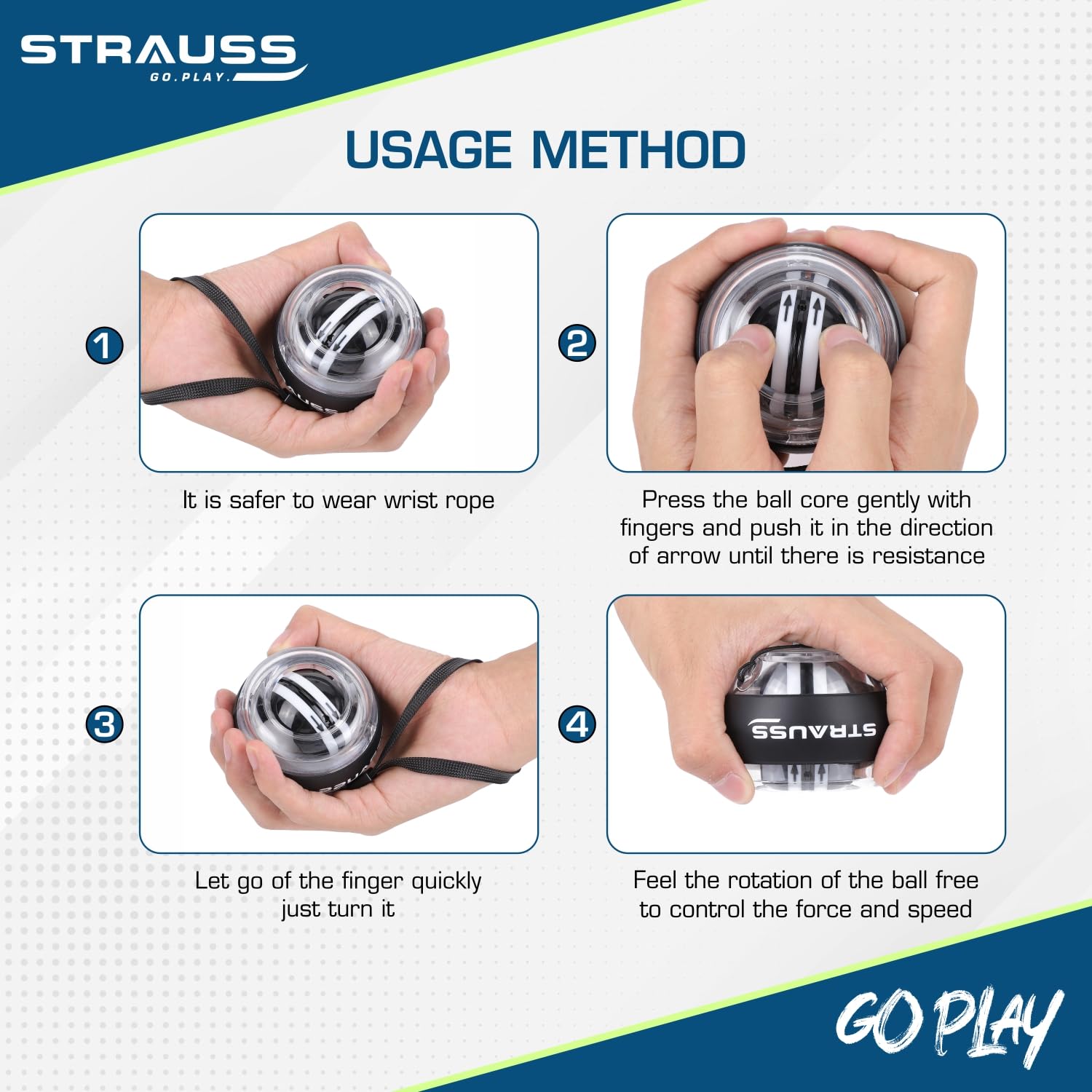 STRAUSS
GO.PLAY.

USAGE METHOD

1

It is safer to wear wrist rope

2

Press the ball core gently with fingers and push it in the direction of arrow until there is resistance

3

Let go of the finger quickly just turn it

4

STRAUSS

Feel the rotation of the ball free to control the force and speed

GO PLAY