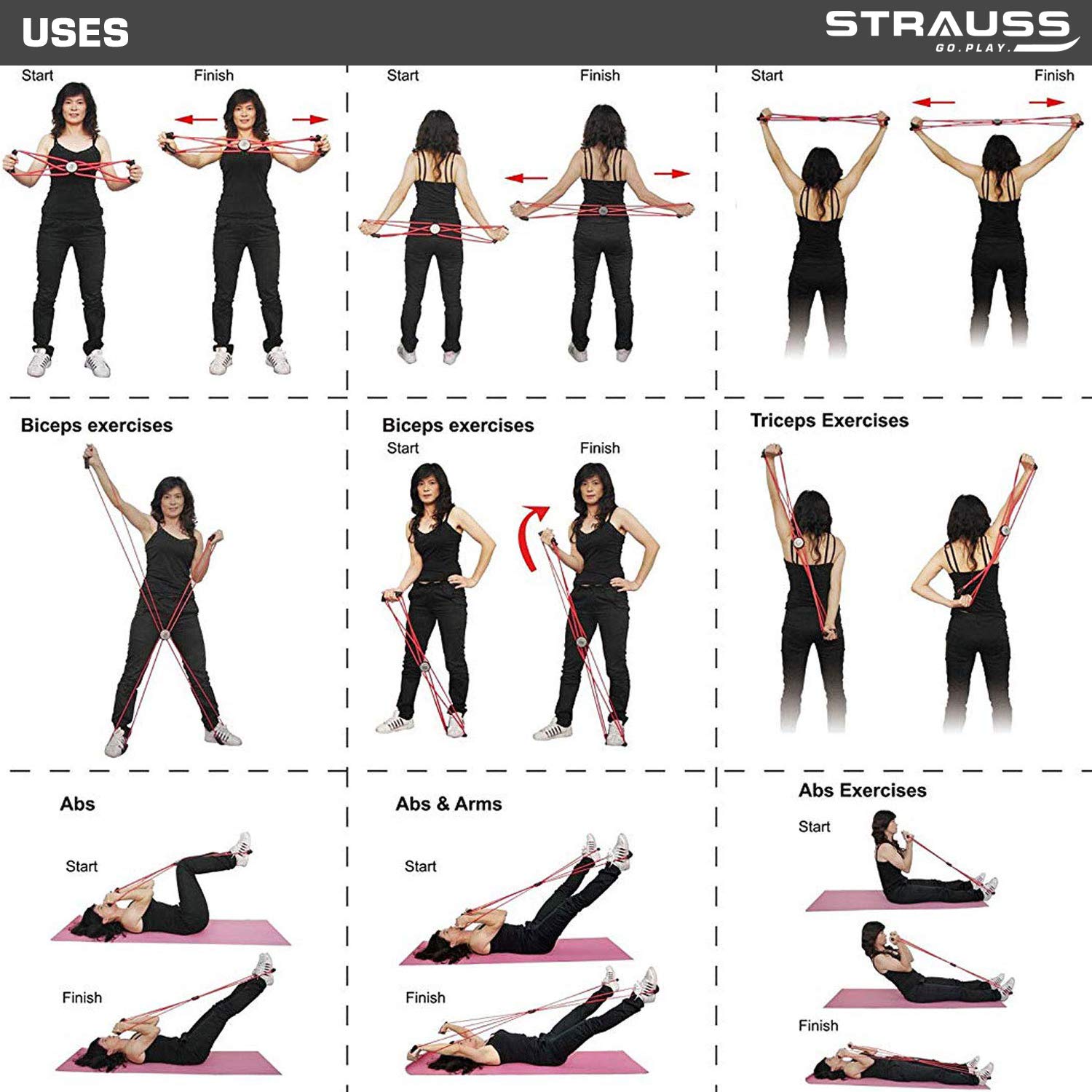 USES

STRAUSS
GO.PLAY.

Start
Finish

Start
Finish

Start
Finish

Biceps exercises

Biceps exercises
Start
Finish

Triceps Exercises

Abs
Start
Finish

Abs & Arms
Start
Finish

Abs Exercises
Start
Finish